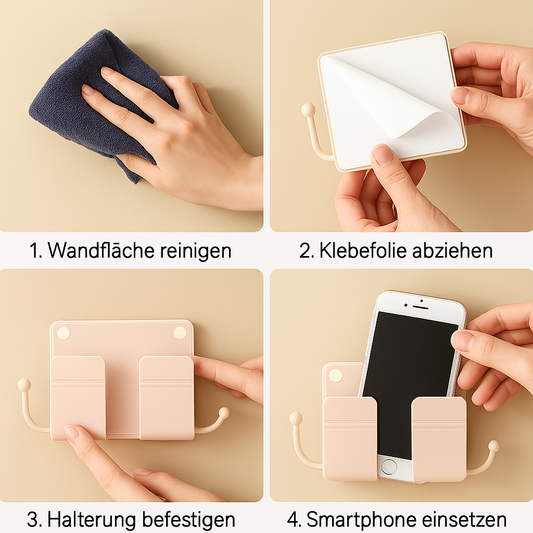 1. Wandfläche reinigen

2. Klebefolie abziehen

3. Halterung befestigen

4. Smartphone einsetzen